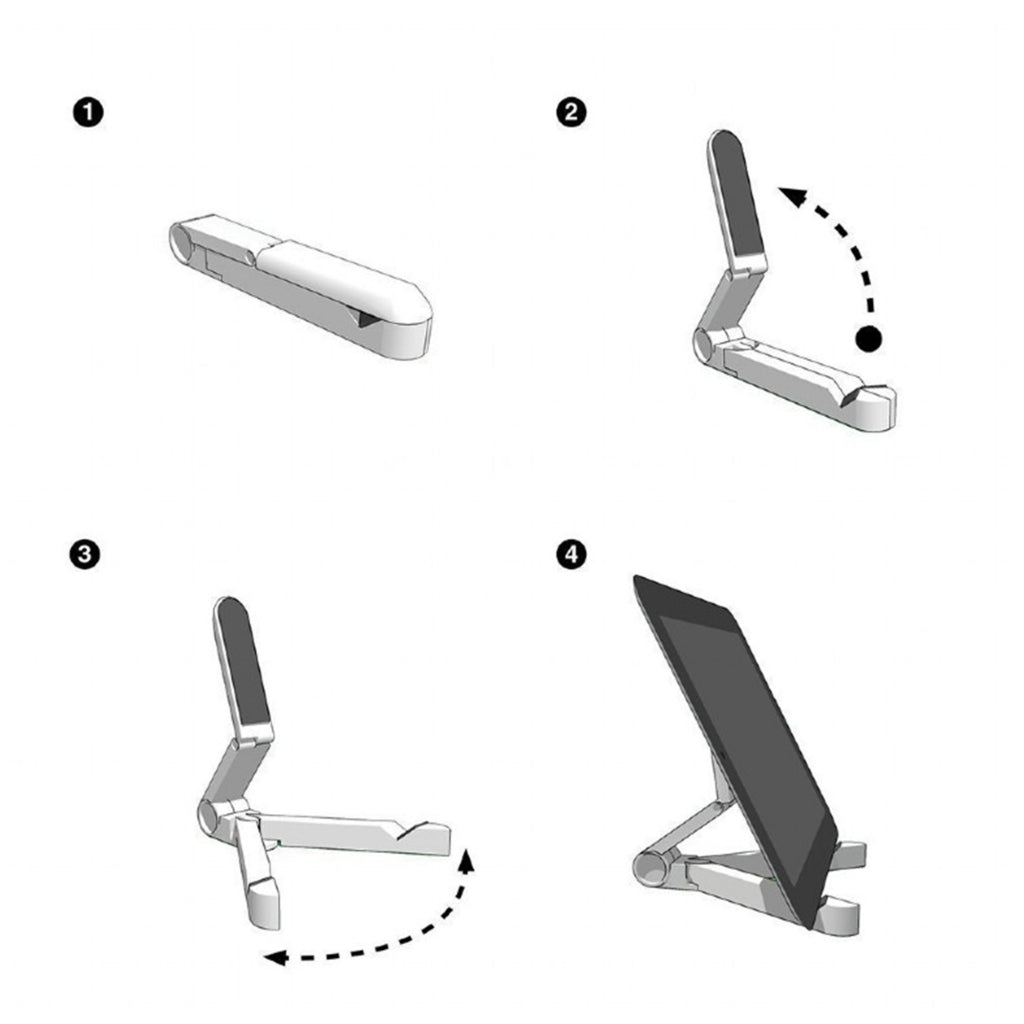 1

2

3

4